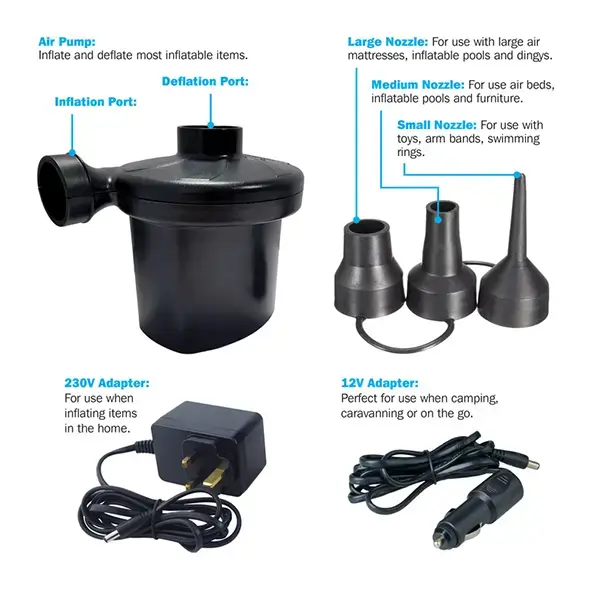 Air Pump:
Inflate and deflate most inflatable items.

Deflation Port:

Inflation Port:

Large Nozzle: For use with large air mattresses, inflatable pools and dingys.

Medium Nozzle: For use air beds, inflatable pools and furniture.

Small Nozzle: For use with toys, arm bands, swimming rings.

230V Adapter:
For use when inflating items in the home.

12V Adapter:
Perfect for use when camping, caravanning or on the go.