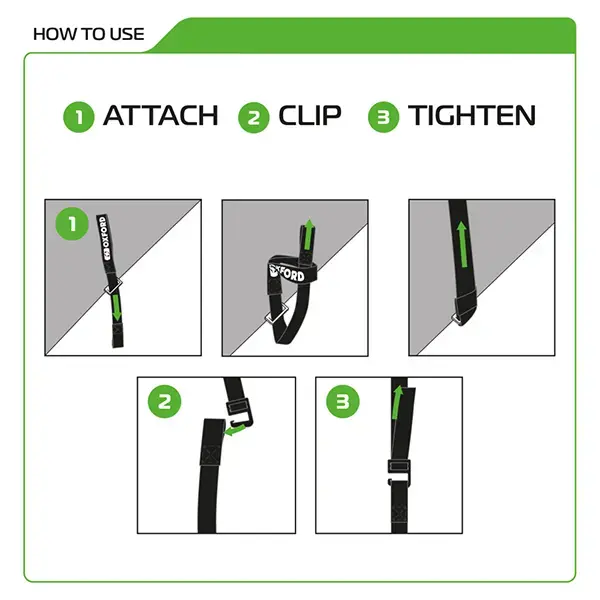 HOW TO USE

1 ATTACH 2 CLIP 3 TIGHTEN

1

OXFORD

OXFORD

2

3