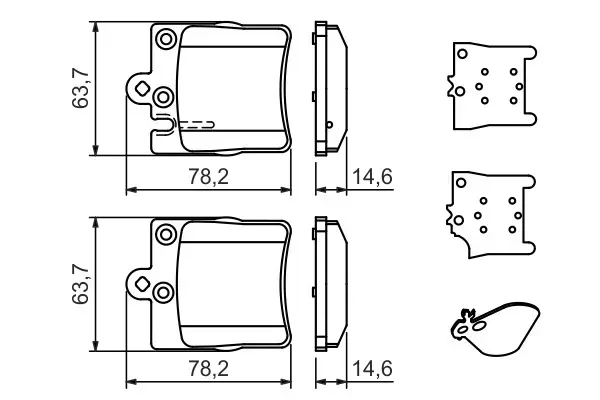 63,7
78,2
14,6
63,7
78,2
14,6